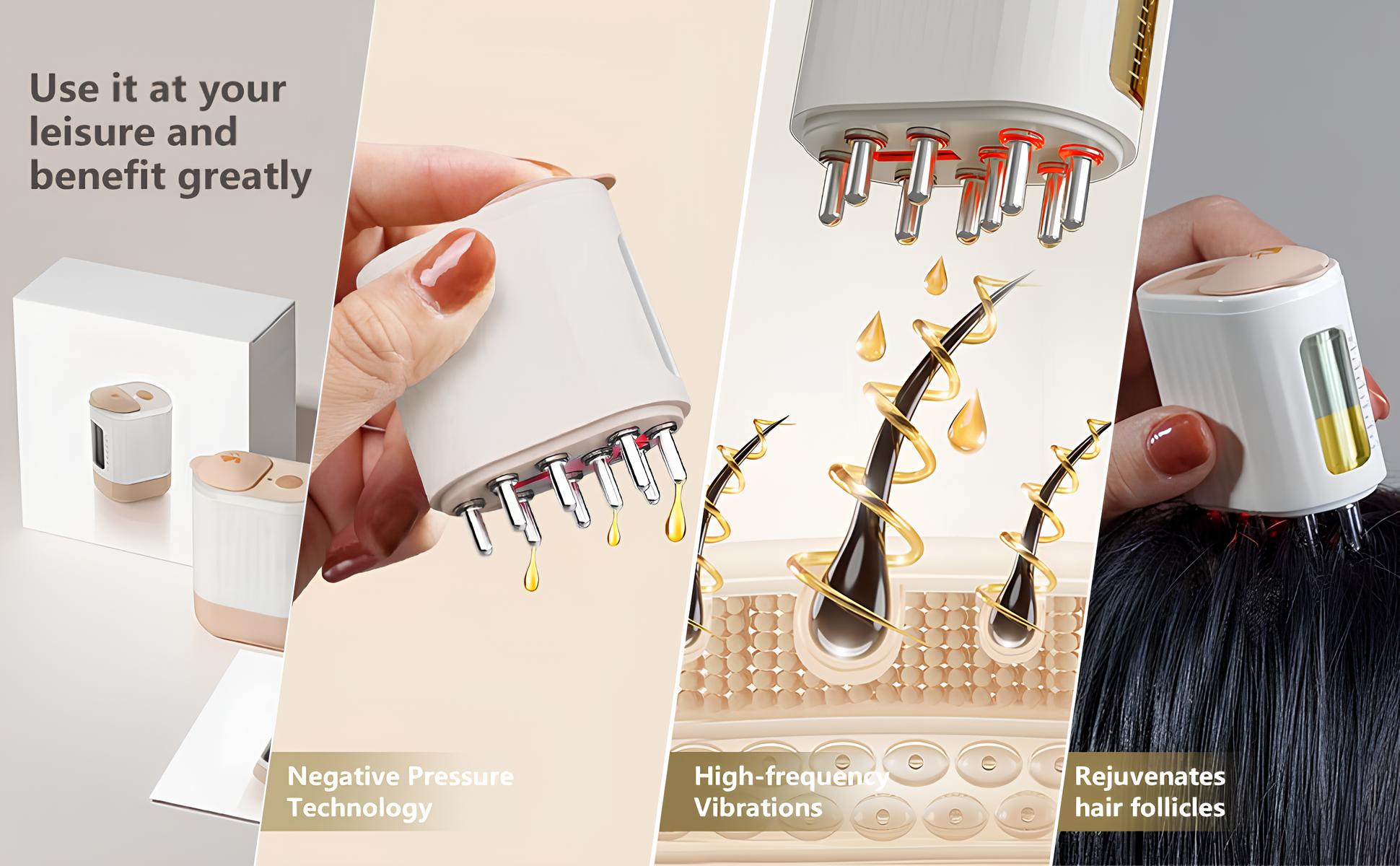 Use it at your leisure and benefit greatly

Negative Pressure Technology

High-frequency Vibrations

Rejuvenates hair follicles